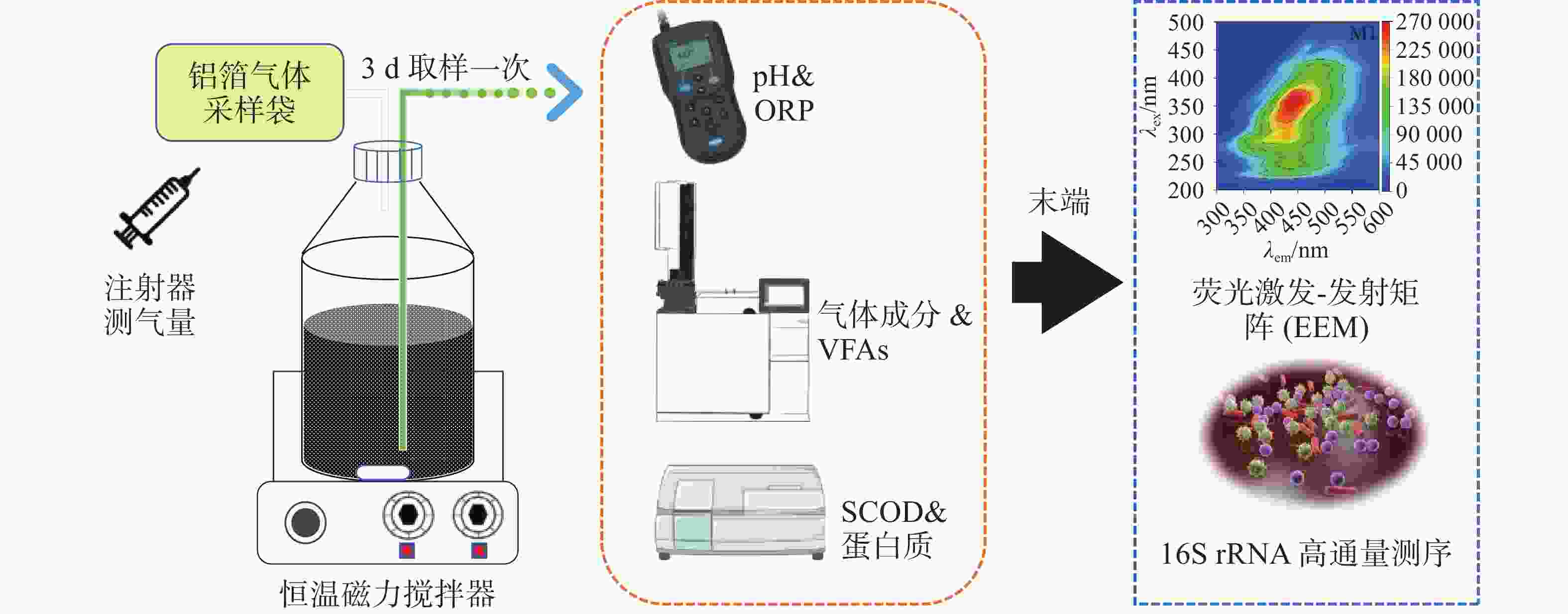 铝箔气体采样袋

3 d 取样一次

注射器测气量

恒温磁力搅拌器

pH&
ORP

气体成分 &
VFAs

SCOD&
蛋白质

末端

500
450
400
350
300
250
200
$\lambda_{ex}$/nm
M1
270 000
225 000
180 000
135 000
90 000
45 000
0
300
350
400
450
500
550
600
$\lambda_{em}$/nm

荧光激发-发射矩阵 (EEM)

16S rRNA 高通量测序